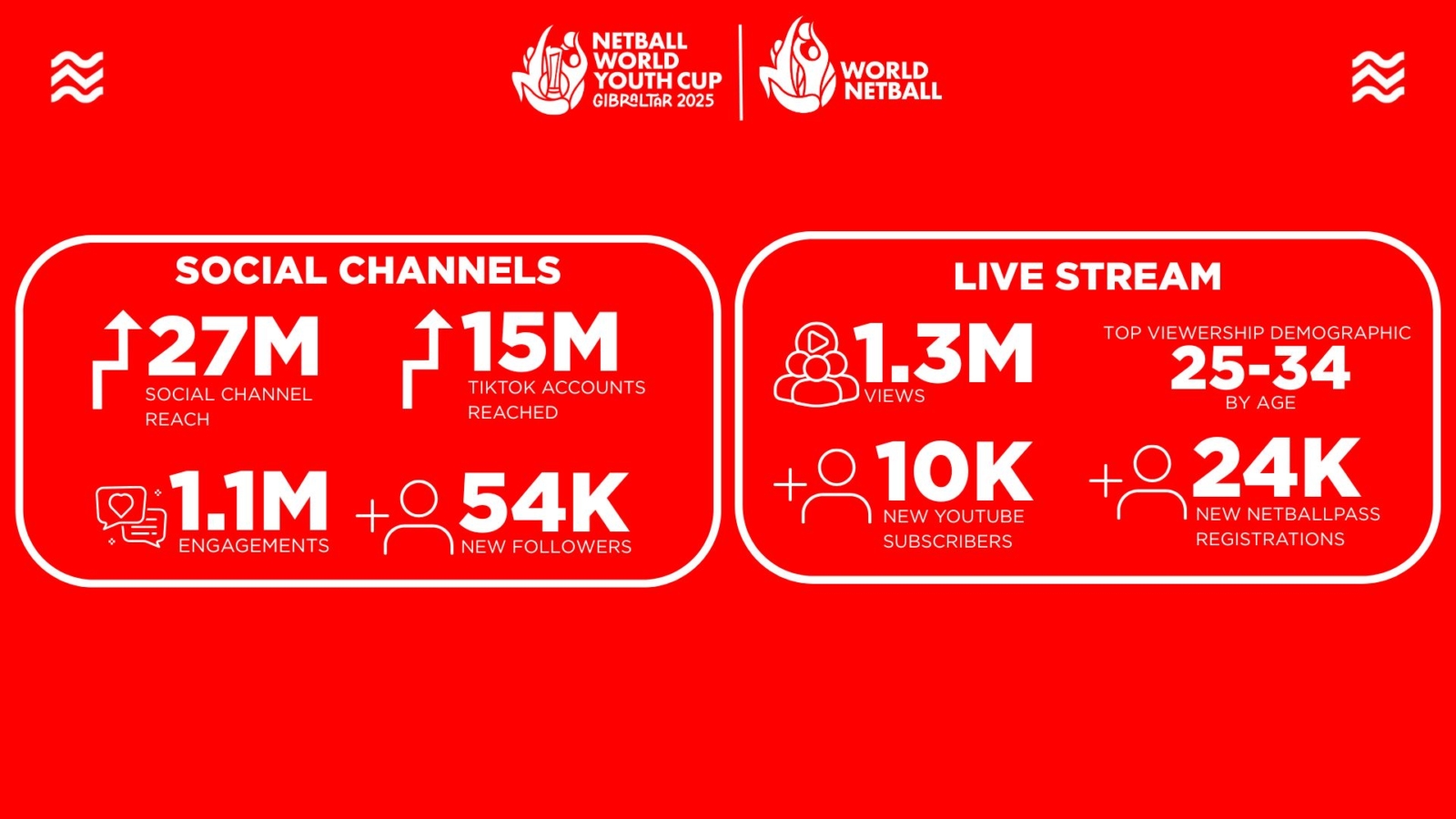 NETBALL WORLD YOUTH CUP GIBRALTAR 2025

WORLD NETBALL

SOCIAL CHANNELS

27M
SOCIAL CHANNEL REACH

15M
TIKTOK ACCOUNTS REACHED

1.1M
ENGAGEMENTS

54K
NEW FOLLOWERS

LIVE STREAM

1.3M
VIEWS

TOP VIEWERSHIP DEMOGRAPHIC
25-34
BY AGE

10K
NEW YOUTUBE SUBSCRIBERS

24K
NEW NETBALLPASS REGISTRATIONS