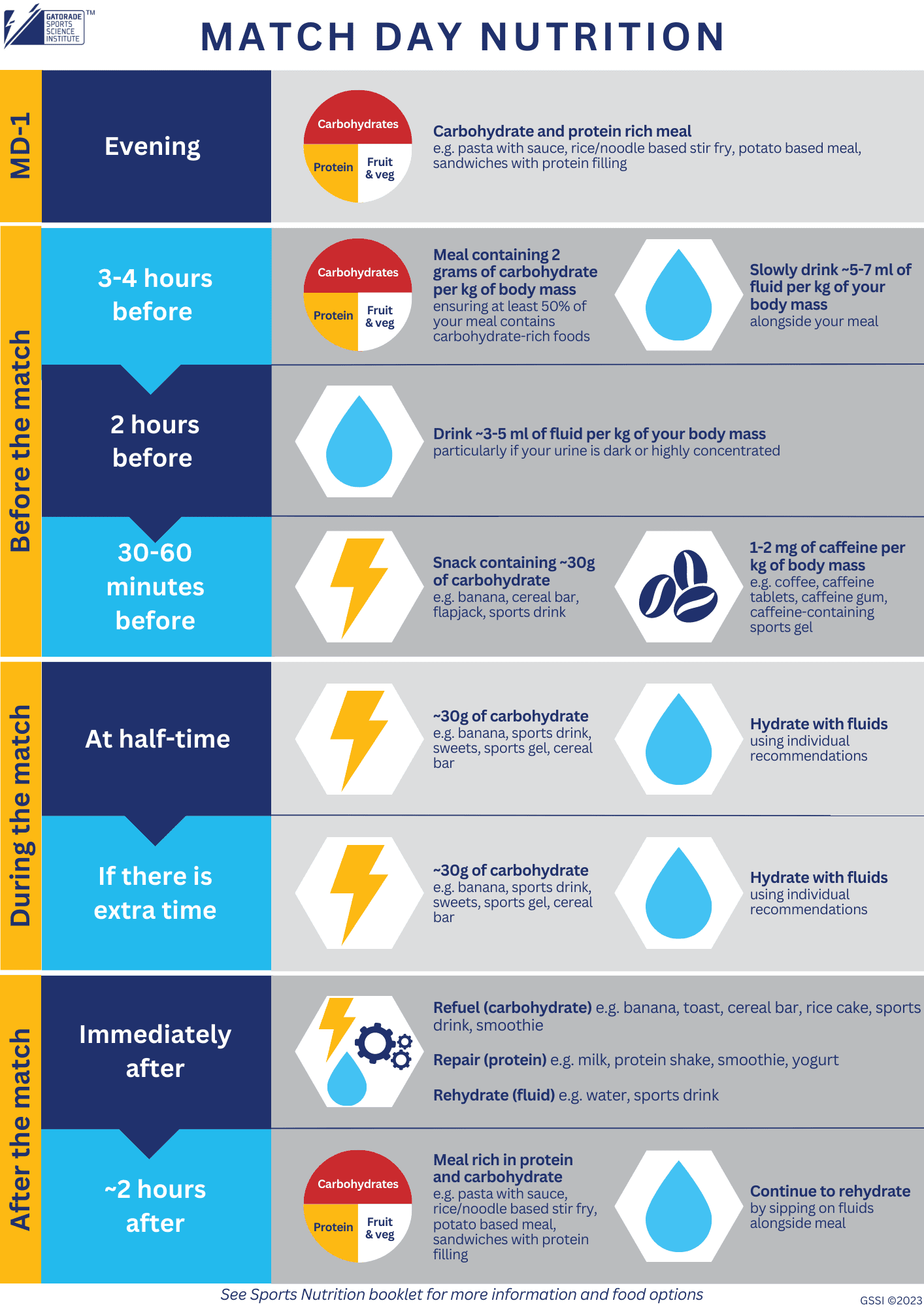 GATORADE SPORTS SCIENCE INSTITUTE TM

MATCH DAY NUTRITION

MD-1

Evening

Carbohydrates
Protein
Fruit & veg

Carbohydrate and protein rich meal
e.g. pasta with sauce, rice/noodle based stir fry, potato based meal, sandwiches with protein filling

Before the match

3-4 hours before

Carbohydrates
Protein
Fruit & veg

Meal containing 2 grams of carbohydrate per kg of body mass
ensuring at least 50% of your meal contains carbohydrate-rich foods

Slowly drink ~5-7 ml of fluid per kg of your body mass
alongside your meal

2 hours before

Drink ~3-5 ml of fluid per kg of your body mass
particularly if your urine is dark or highly concentrated

30-60 minutes before

Snack containing ~30g of carbohydrate
e.g. banana, cereal bar, flapjack, sports drink

1-2 mg of caffeine per kg of body mass
e.g. coffee, caffeine tablets, caffeine gum, caffeine-containing sports gel

During the match

At half-time

~30g of carbohydrate
e.g. banana, sports drink, sweets, sports gel, cereal bar

Hydrate with fluids
using individual recommendations

If there is extra time

~30g of carbohydrate
e.g. banana, sports drink, sweets, sports gel, cereal bar

Hydrate with fluids
using individual recommendations

After the match

Immediately after

Refuel (carbohydrate) e.g. banana, toast, cereal bar, rice cake, sports drink, smoothie

Repair (protein) e.g. milk, protein shake, smoothie, yogurt

Rehydrate (fluid) e.g. water, sports drink

~2 hours after

Carbohydrates
Protein
Fruit & veg

Meal rich in protein and carbohydrate
e.g. pasta with sauce, rice/noodle based stir fry, potato based meal, sandwiches with protein filling

Continue to rehydrate
by sipping on fluids alongside meal

See Sports Nutrition booklet for more information and food options

GSSI ©2023